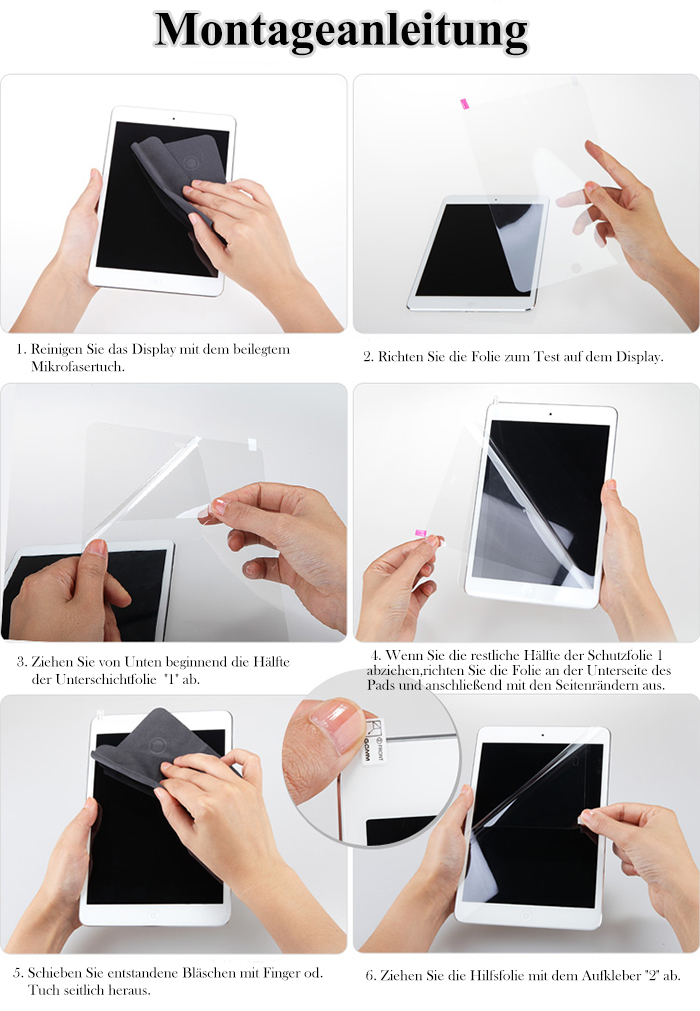 Montageanleitung

1. Reinigen Sie das Display mit dem beilegtem Mikrofasertuch.

2. Richten Sie die Folie zum Test auf dem Display.

3. Ziehen Sie von Unten beginnend die Hälfte der Unterschichtfolie "1" ab.

4. Wenn Sie die restliche Hälfte der Schutzfolie 1 abziehen,richten Sie die Folie an der Unterseite des Pads und anschließend mit den Seitenrändern aus.

5. Schieben Sie entstandene Bläschen mit Finger od. Tuch seitlich heraus.

6. Ziehen Sie die Hilfsfolie mit dem Aufkleber "2" ab.